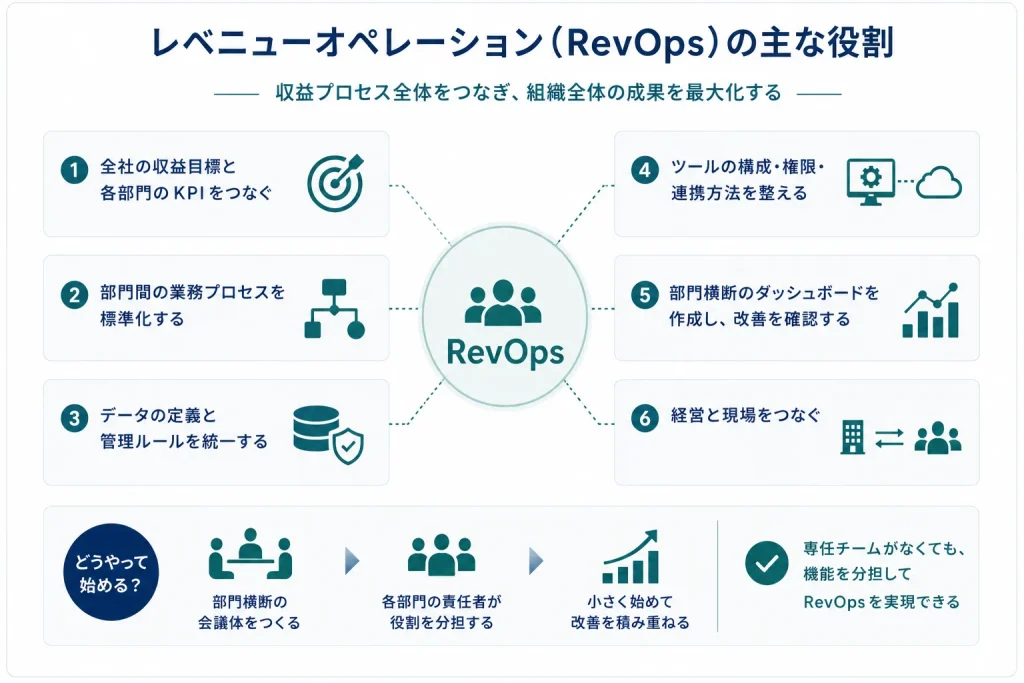 レベニューオペレーション（RevOps）の主な役割

収益プロセス全体をつなぎ、組織全体の成果を最大化する

1 全社の収益目標と各部門のKPIをつなぐ

2 部門間の業務プロセスを標準化する

3 データの定義と管理ルールを統一する

RevOps

4 ツールの構成・権限・連携方法を整える

5 部門横断のダッシュボードを作成し、改善を確認する

6 経営と現場をつなぐ

どうやって始める？

部門横断の会議体をつくる

各部門の責任者が役割を分担する

小さく始めて改善を積み重ねる

専任チームがなくても、機能を分担してRevOpsを実現できる