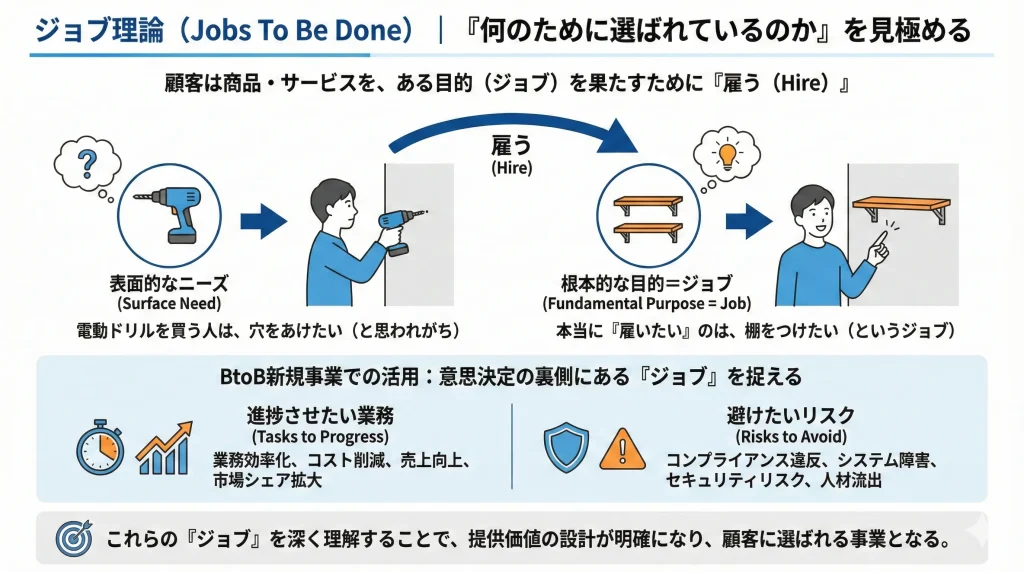 ジョブ理論（Jobs To Be Done）｜『何のために選ばれているのか』を見極める

顧客は商品・サービスを、ある目的（ジョブ）を果たすために『雇う（Hire）』

?

雇う
(Hire)

表面的なニーズ
(Surface Need)
電動ドリルを買う人は、穴をあけたい（と思われがち）

根本的な目的＝ジョブ
(Fundamental Purpose = Job)
本当に『雇いたい』のは、棚をつけたい（というジョブ）

BtoB新規事業での活用：意思決定の裏側にある『ジョブ』を捉える

進捗させたい業務
(Tasks to Progress)
業務効率化、コスト削減、売上向上、市場シェア拡大

避けたいリスク
(Risks to Avoid)
コンプライアンス違反、システム障害、セキュリティリスク、人材流出

これらの『ジョブ』を深く理解することで、提供価値の設計が明確になり、顧客に選ばれる事業となる。